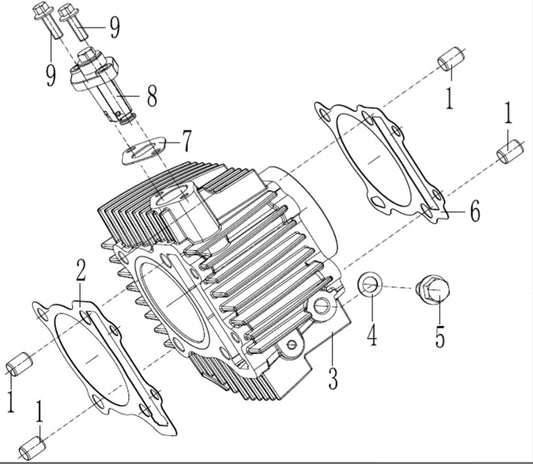 9
9
8
7
1
1
6
2
4
5
3
1
1